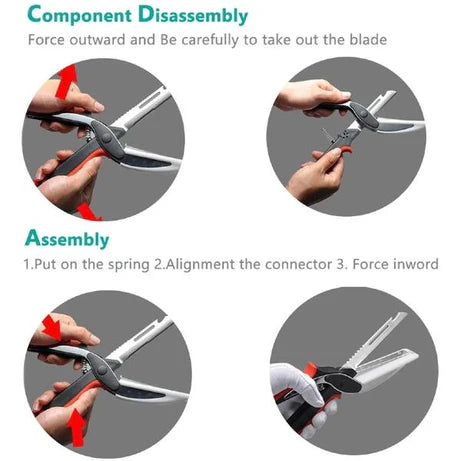 Component Disassembly

Force outward and Be carefully to take out the blade

Assembly

1.Put on the spring 2.Alignment the connector 3. Force inword