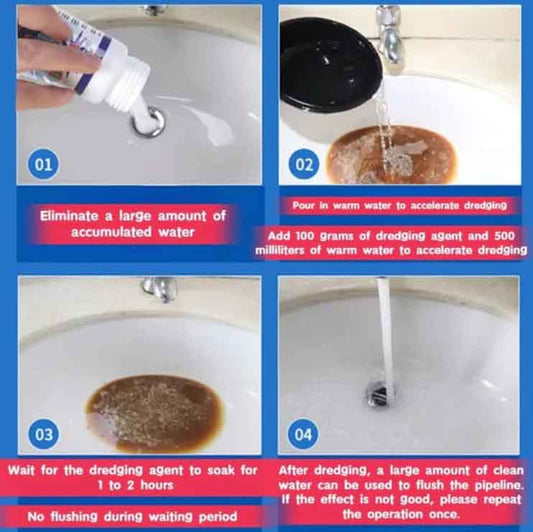 01

Eliminate a large amount of accumulated water

02

Pour in warm water to accelerate dredging

Add 100 grams of dredging agent and 500 milliliters of warm water to accelerate dredging

03

Wait for the dredging agent to soak for 1 to 2 hours

No flushing during waiting period

04

After dredging, a large amount of clean water can be used to flush the pipeline. If the effect is not good, please repeat the operation once.